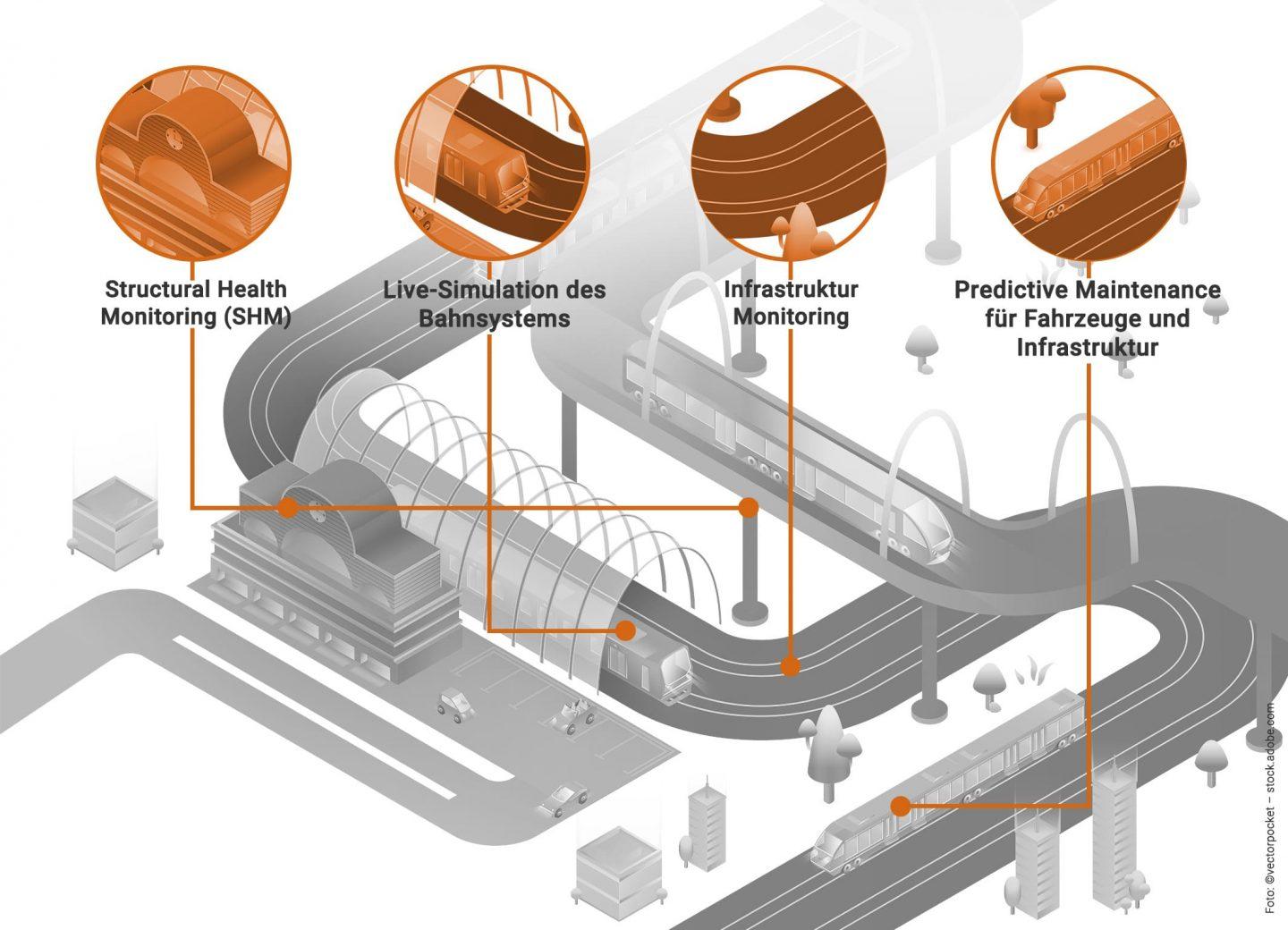 Structural Health Monitoring (SHM)

Live-Simulation des Bahnsystems

Infrastruktur Monitoring

Predictive Maintenance für Fahrzeuge und Infrastruktur

Foto: ©vectorpocket – stock.adobe.com